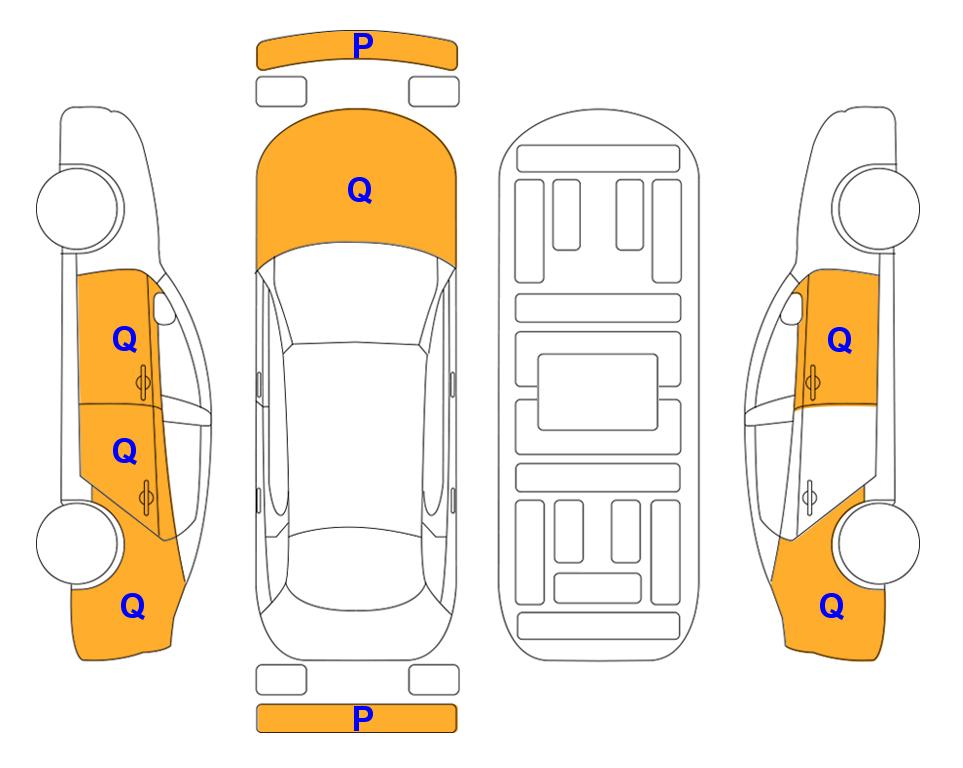 P
Q
Q
Q
Q
Q
Q
P