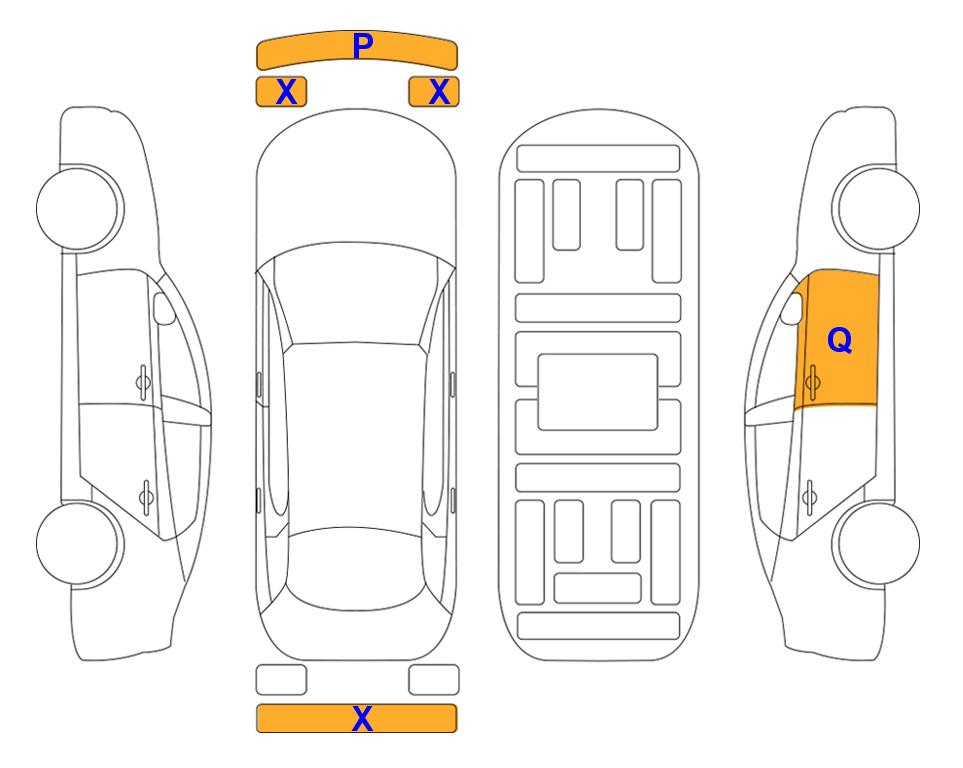 P
X X
Q
X