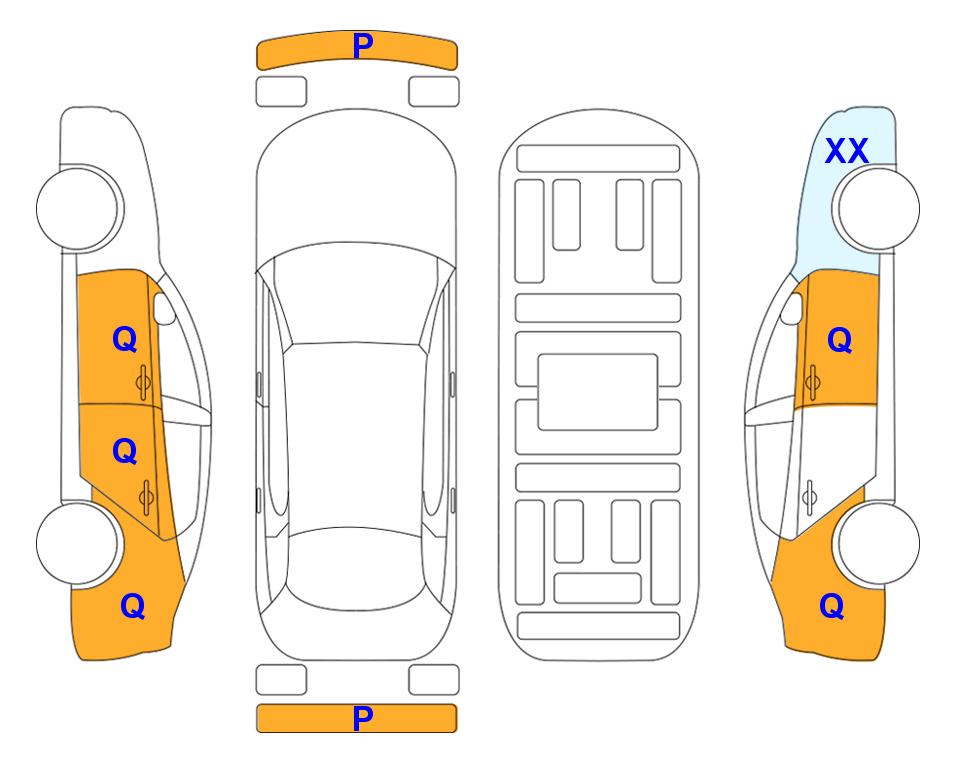 P
Q
Q
Q
XX
Q
Q
P