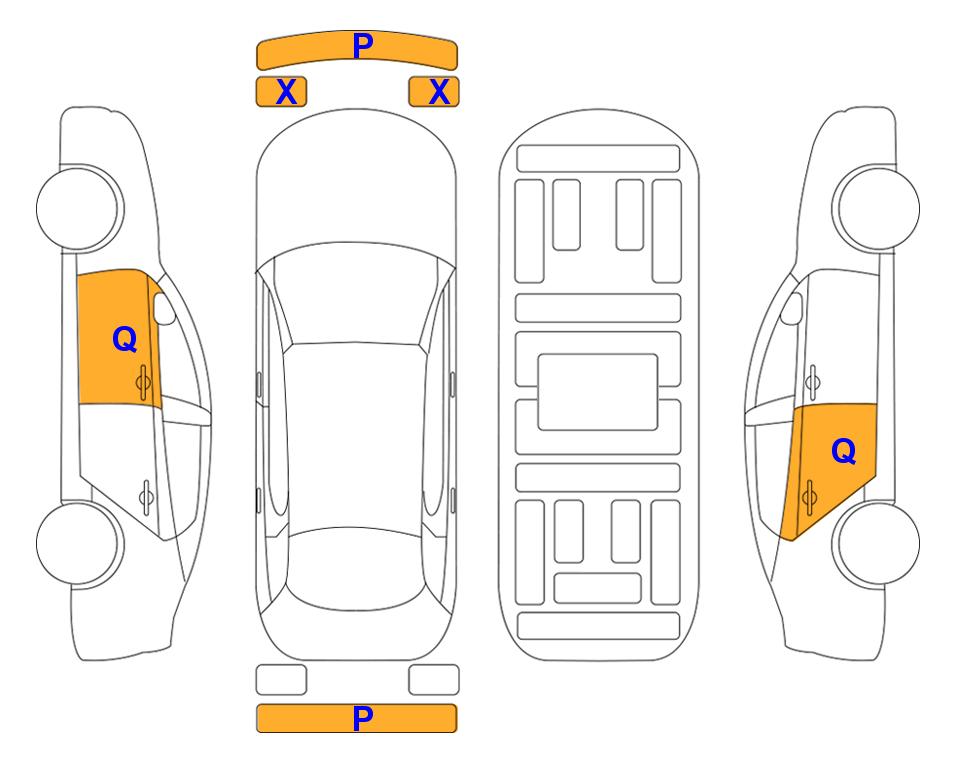 P
X X
Q
Q
P