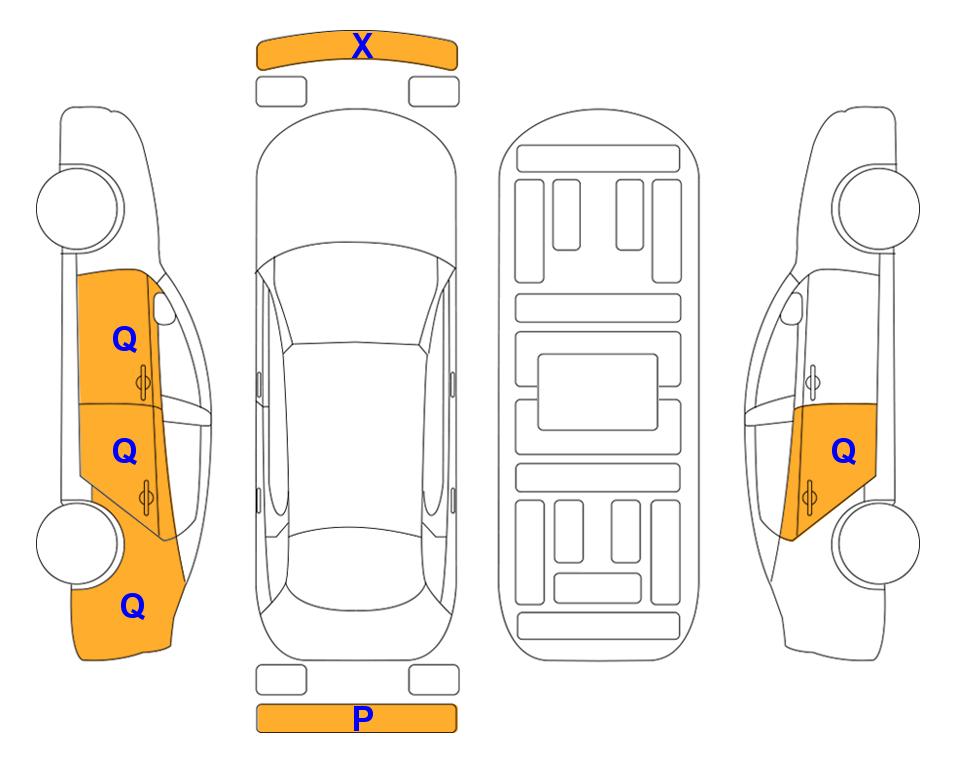 X

Q

Q

Q

Q

P