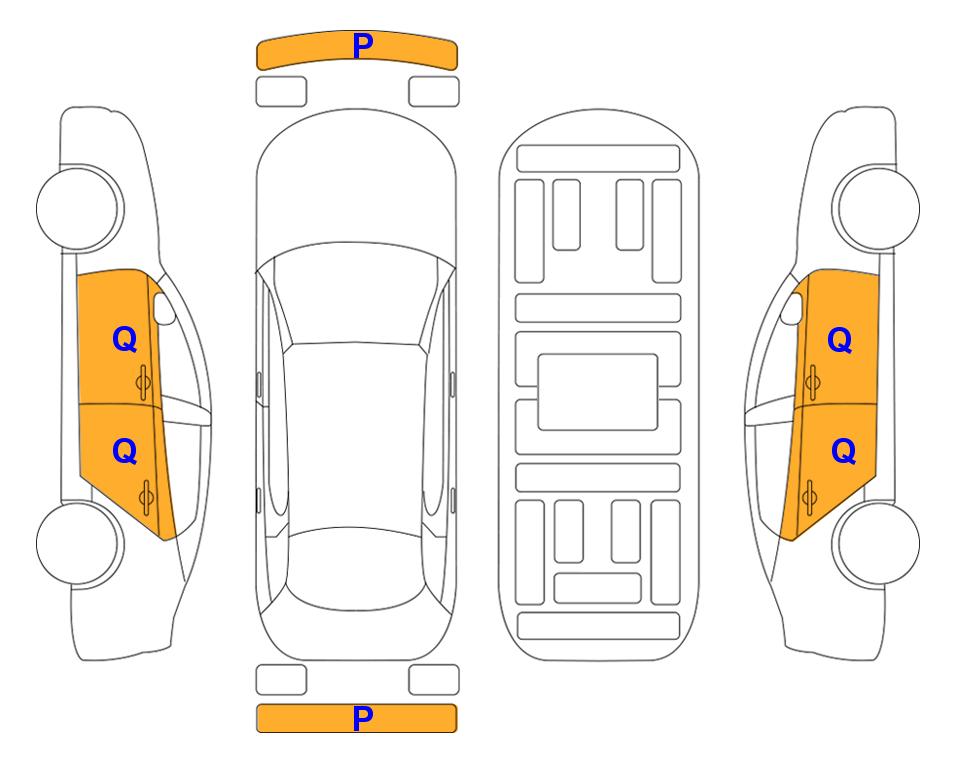 P

Q
Q

Q
Q

P