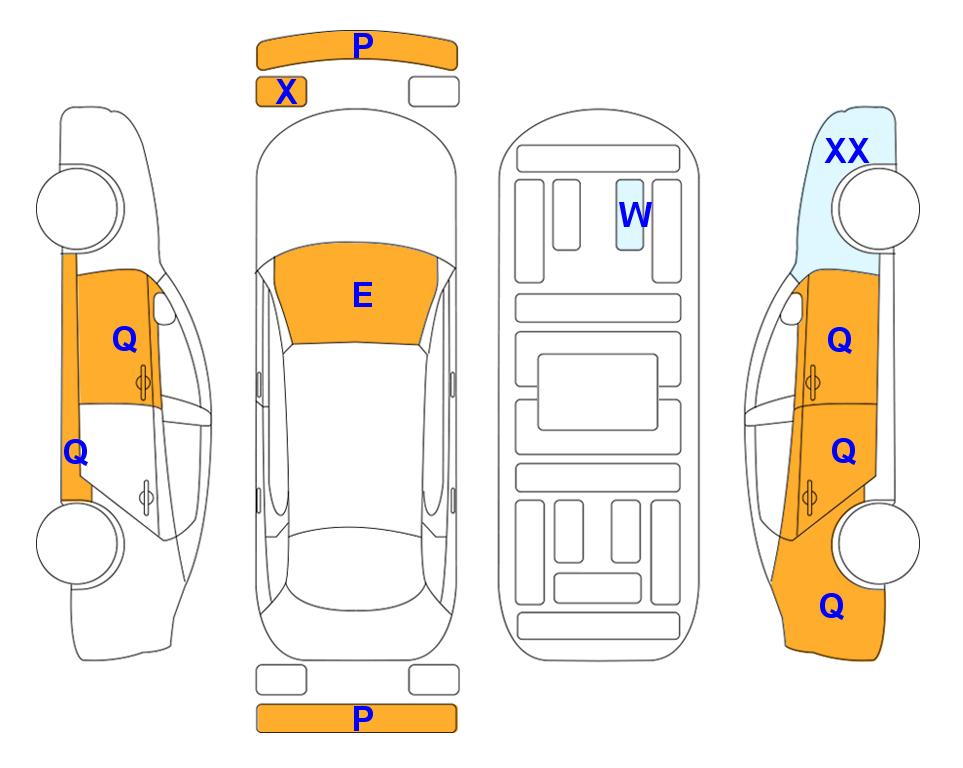 P
X
XX
W
E
Q
Q
Q
Q
Q
P