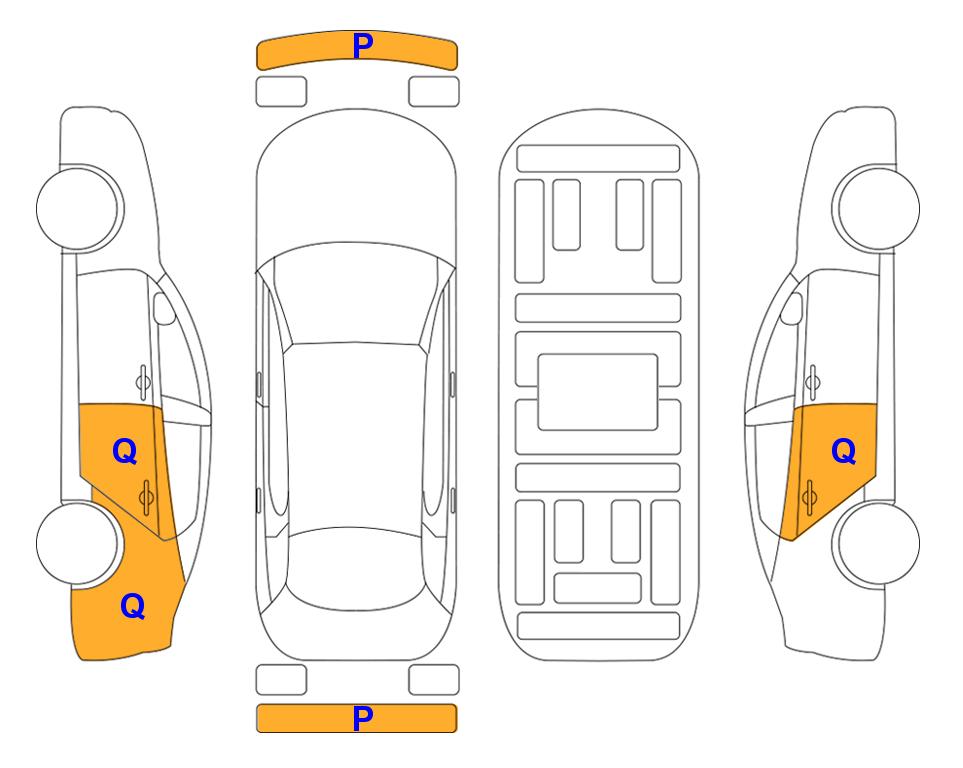 P

Q

Q

Q

P