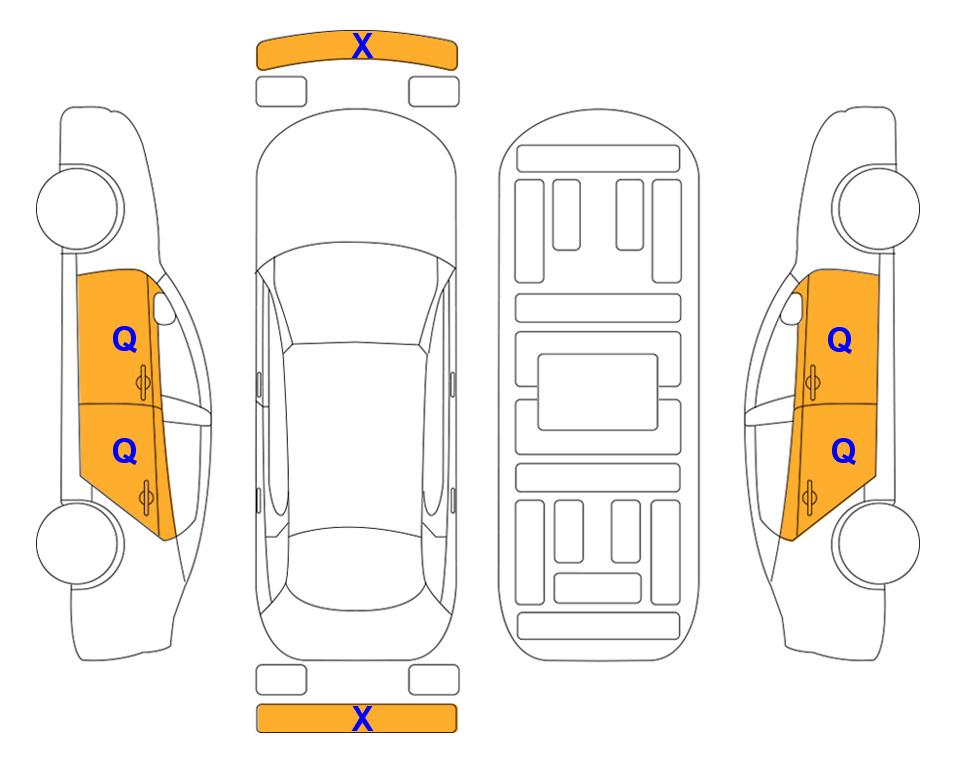 X

Q

Q

Q

Q

X