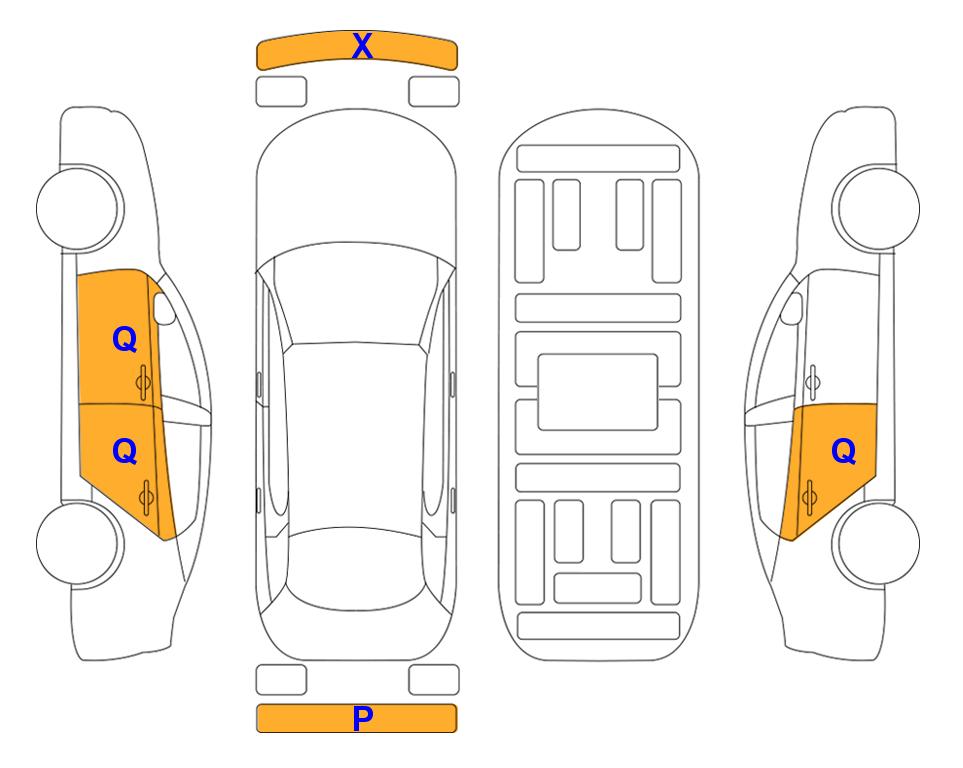 X

Q

Q

Q

P