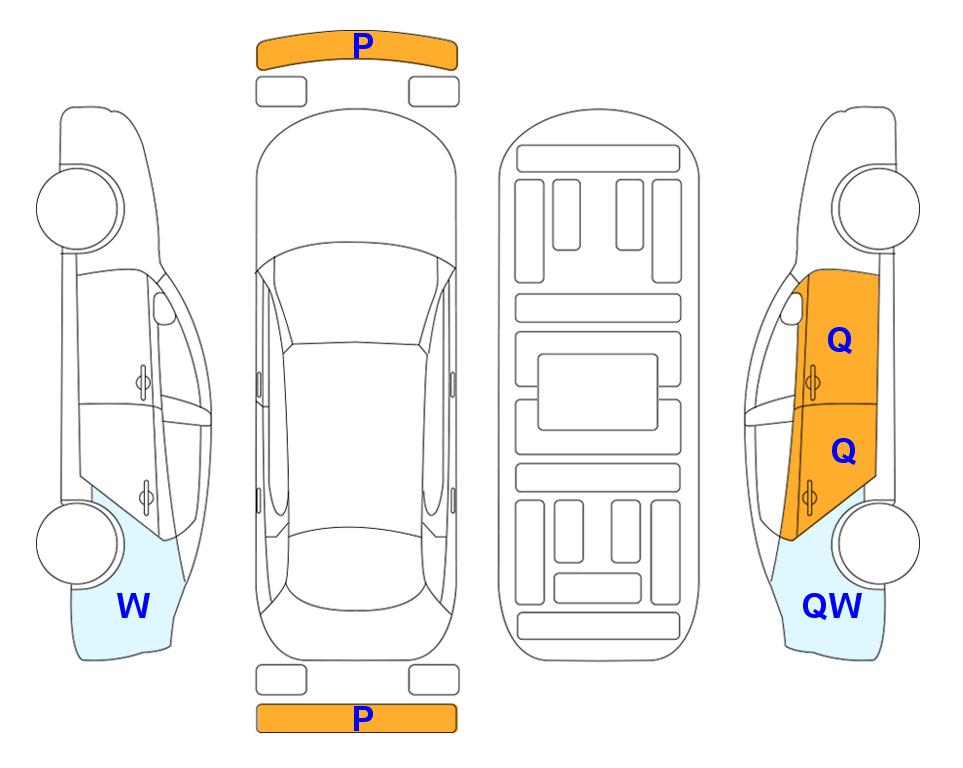 P

W

Q

Q

QW

P