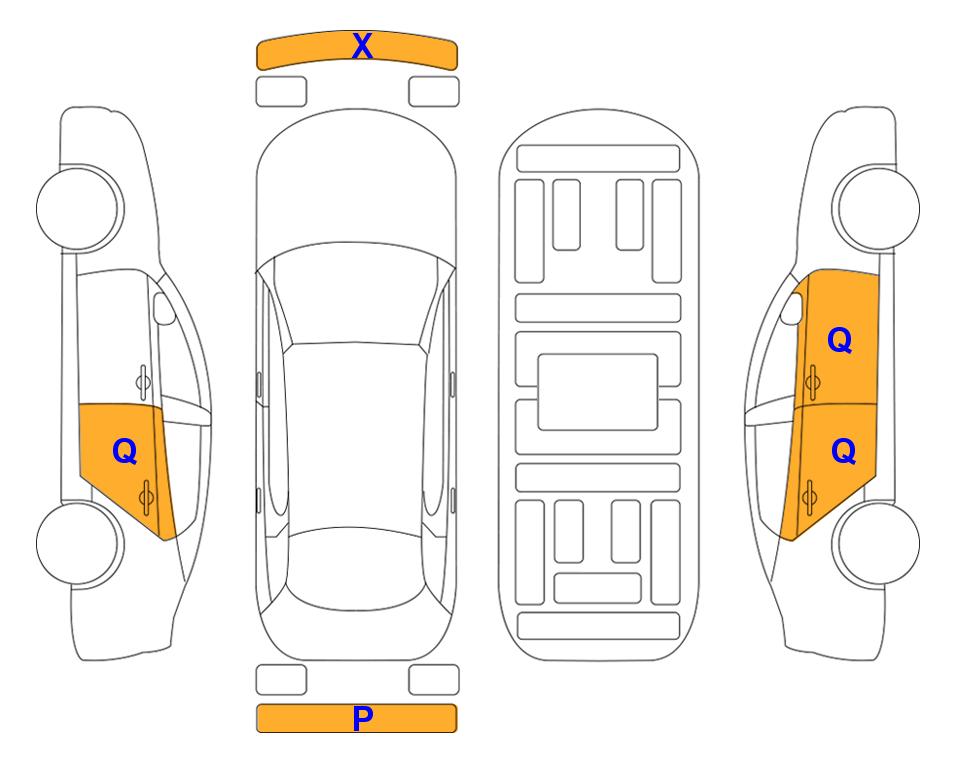 X

Q

Q

Q

P