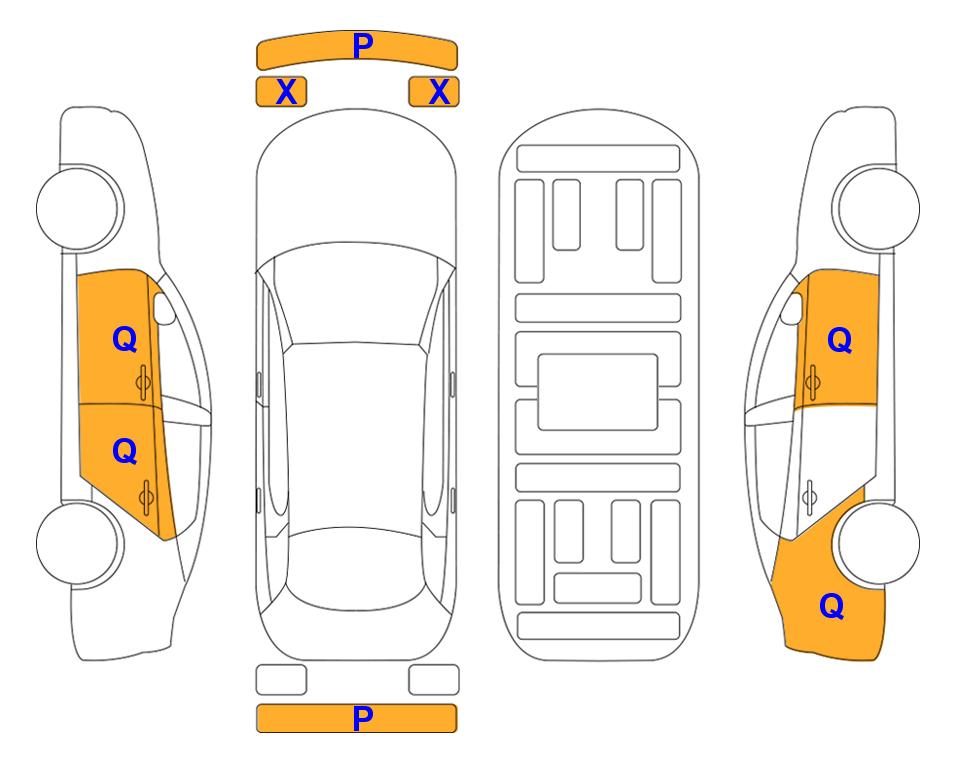 P
X X
Q
Q
Q
Q
P