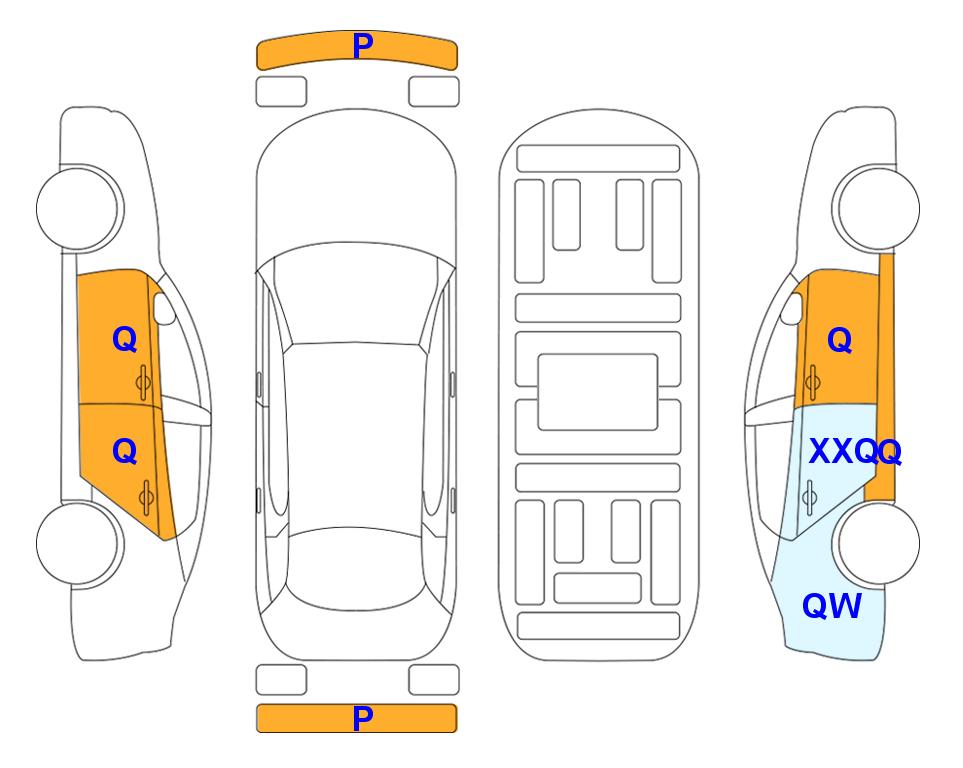 P

Q

Q

Q

XXQQ

QW

P