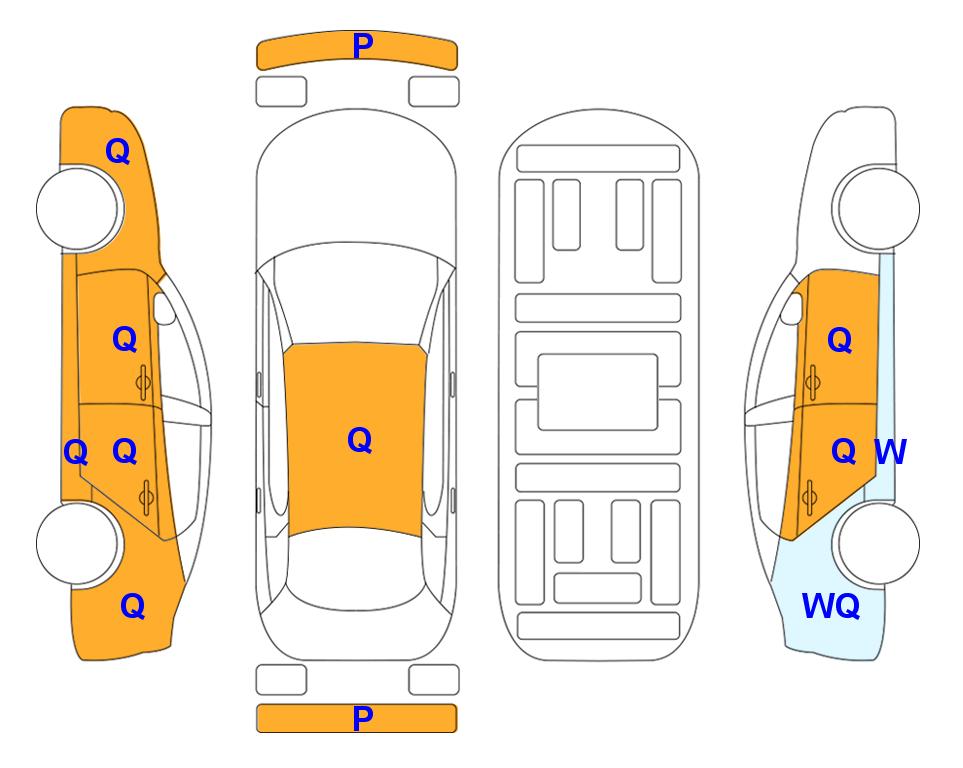 P

Q

Q

Q Q

Q

Q

Q

Q W

WQ

P