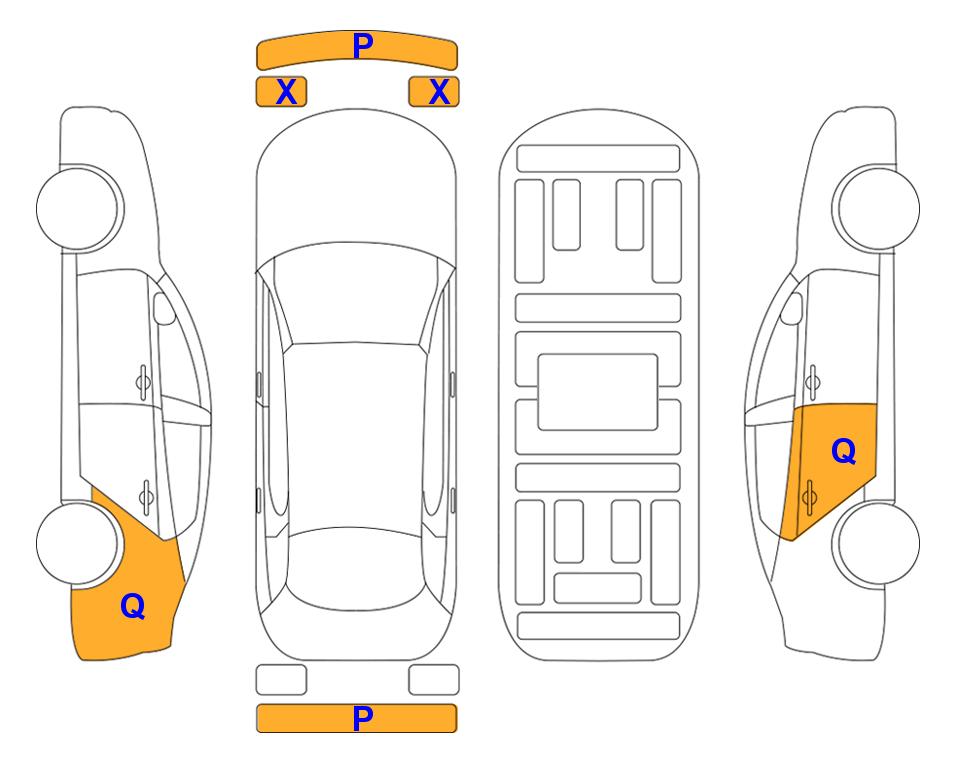 P
X X
Q
Q
P