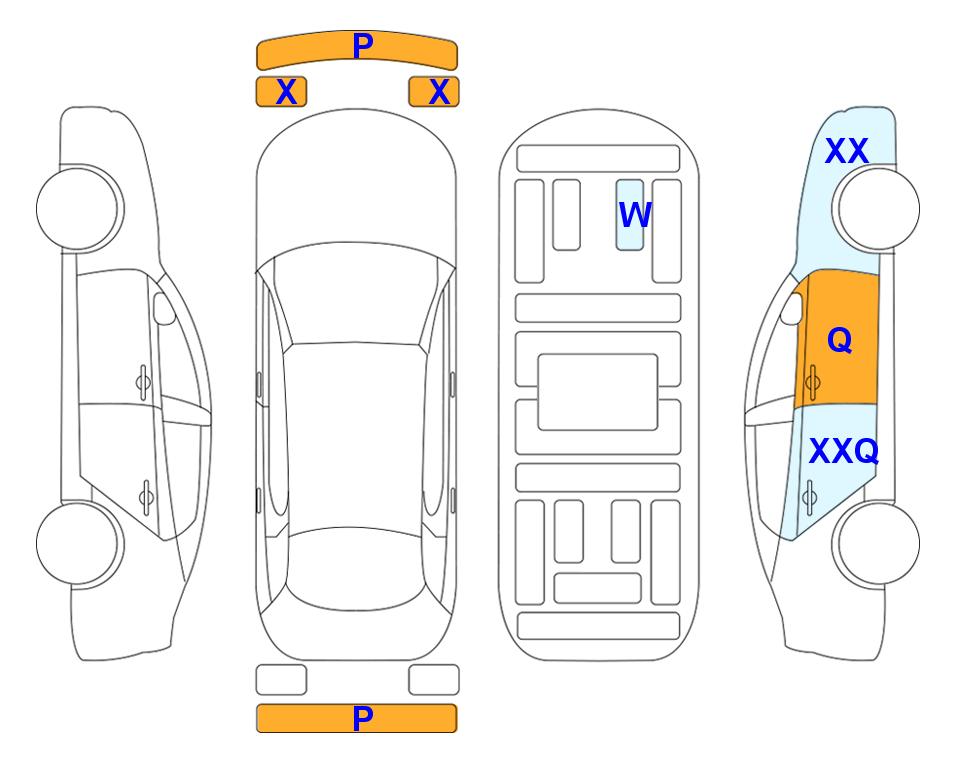 P
X X
W
XX
Q
XXQ
P