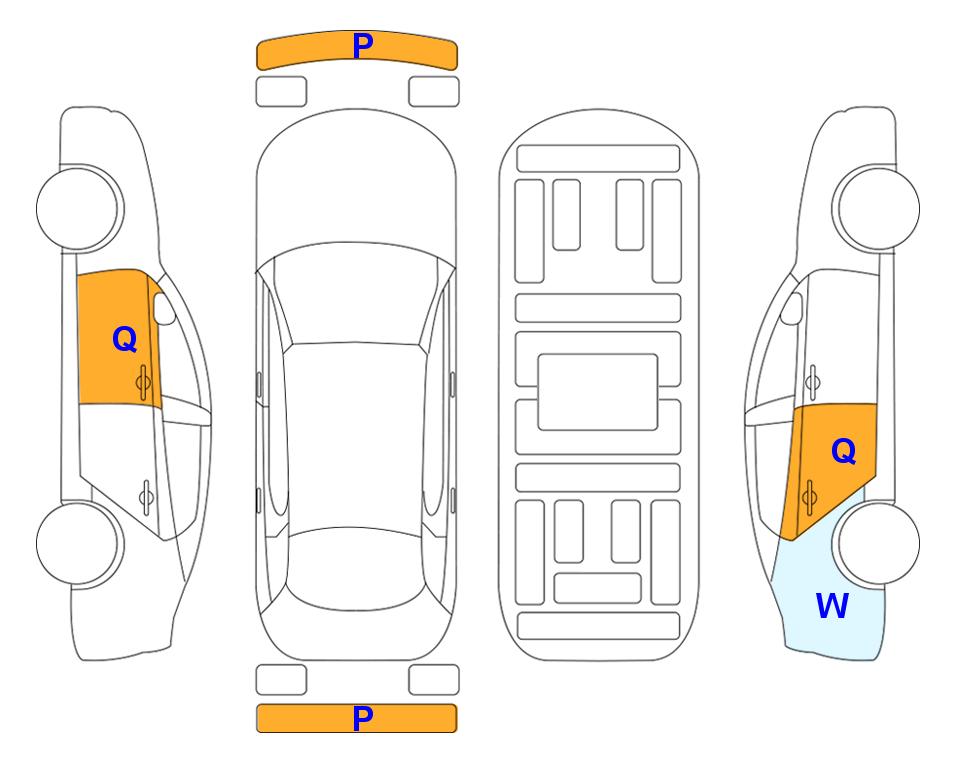 P

Q

Q

W

P