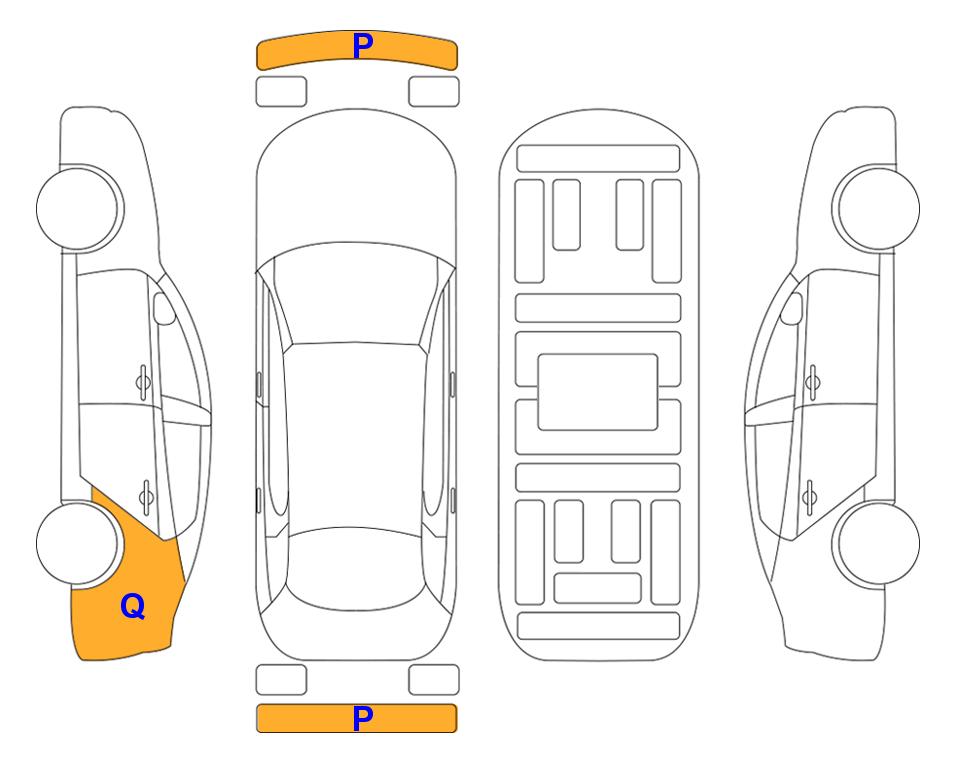 P

Q

P