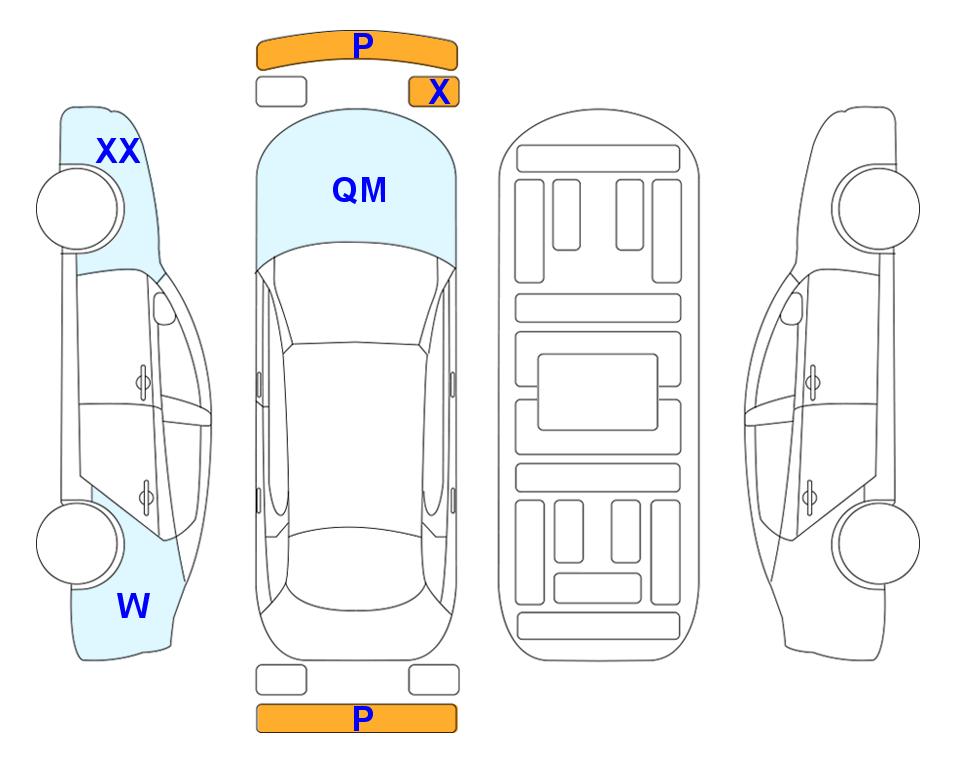 P
X
XX
QM
W
P