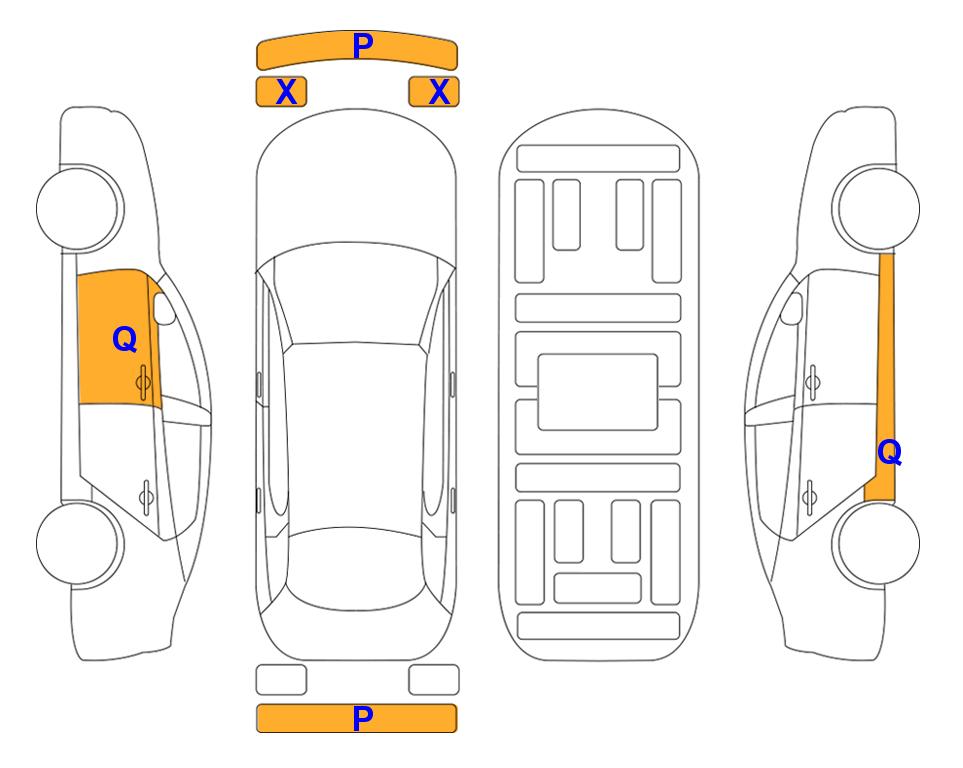 P
X X
Q
Q
P