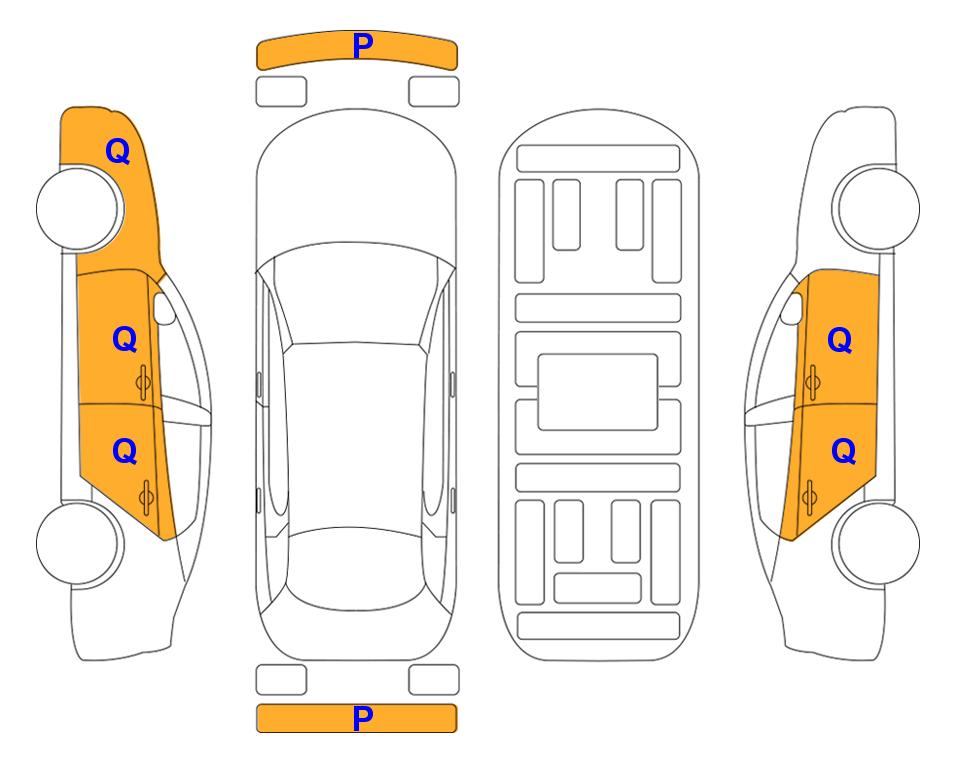 P

Q

Q

Q

Q

Q

P