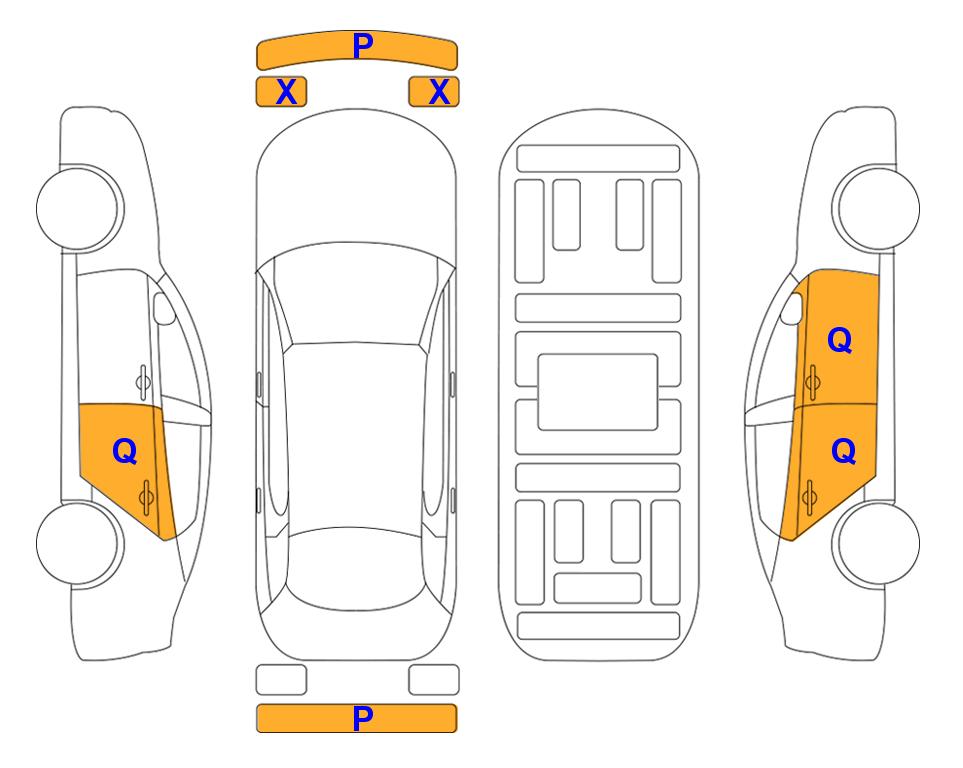 P
X X
Q
Q
Q
P