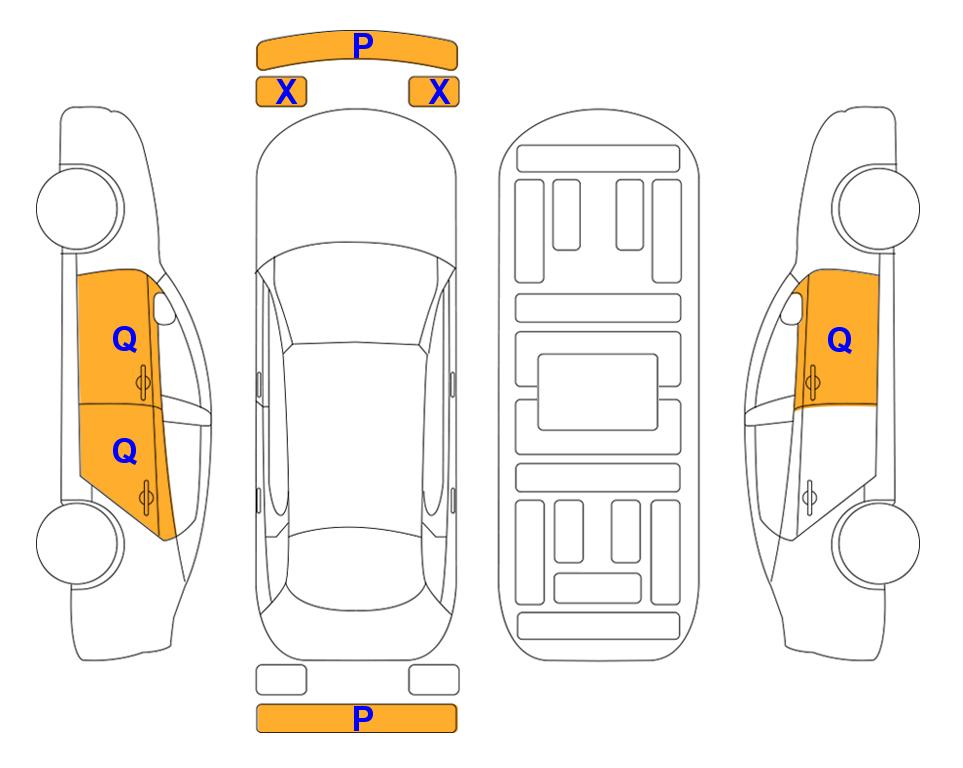 P
X X
Q
Q
Q
P