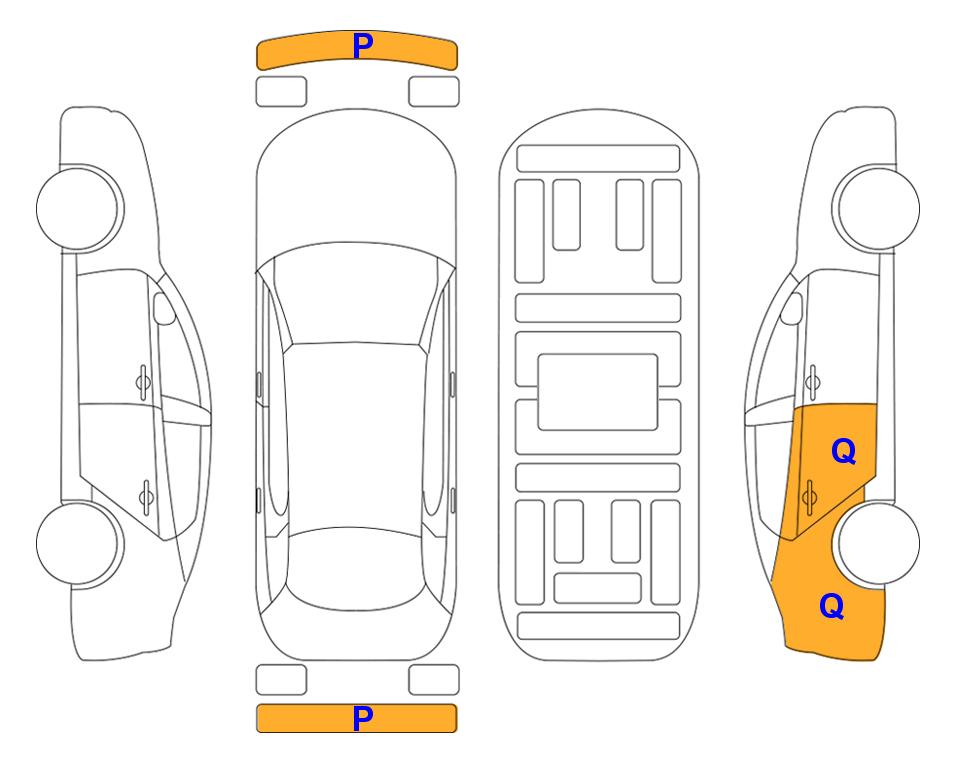 P

Q

Q

P