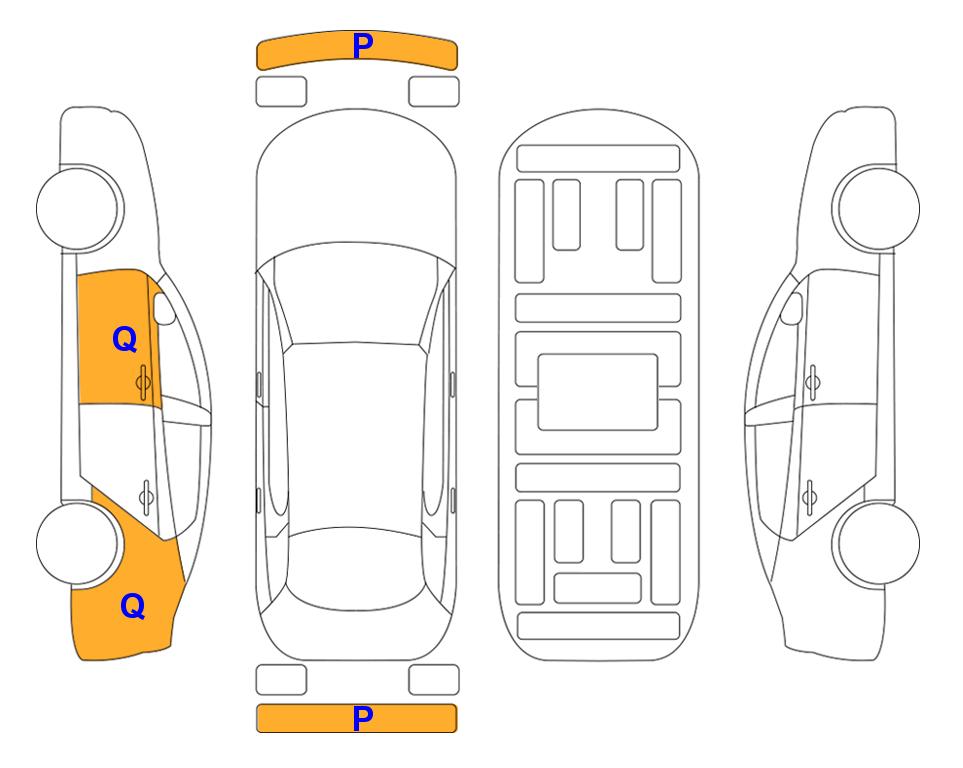 P

Q

Q

P